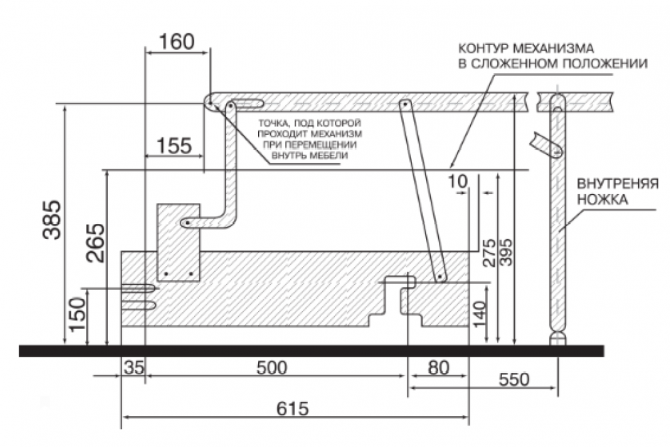 160

КОНТУР МЕХАНИЗМА В СЛОЖЕННОМ ПОЛОЖЕНИИ

ТОЧКА, ПОД КОТОРОЙ ПРОХОДИТ МЕХАНИЗМ ПРИ ПЕРЕМЕЩЕНИИ ВНУТРЬ МЕБЕЛИ

155

10

ВНУТРЕНЯЯ НОЖКА

385

265

275

395

150

140

35

500

80

550

615